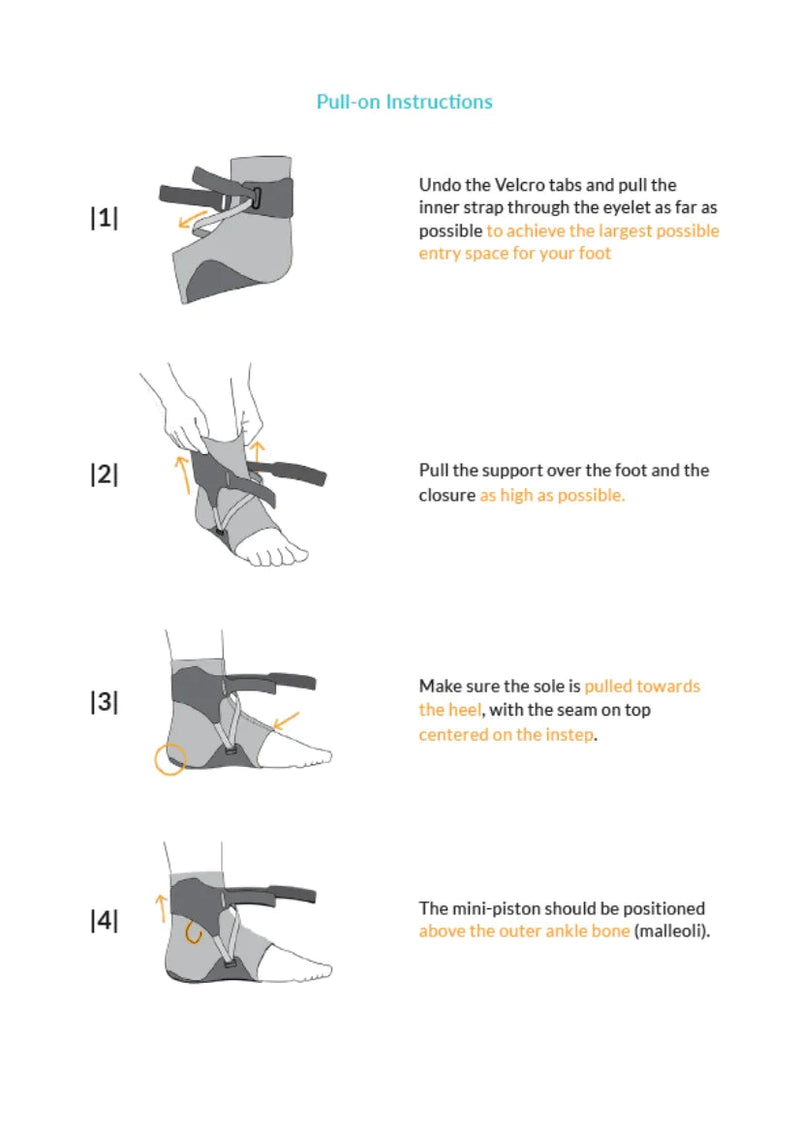 Pull-on Instructions

|1|

Undo the Velcro tabs and pull the inner strap through the eyelet as far as possible to achieve the largest possible entry space for your foot

|2|

Pull the support over the foot and the closure as high as possible.

|3|

Make sure the sole is pulled towards the heel, with the seam on top centered on the instep.

|4|

The mini-piston should be positioned above the outer ankle bone (malleoli).