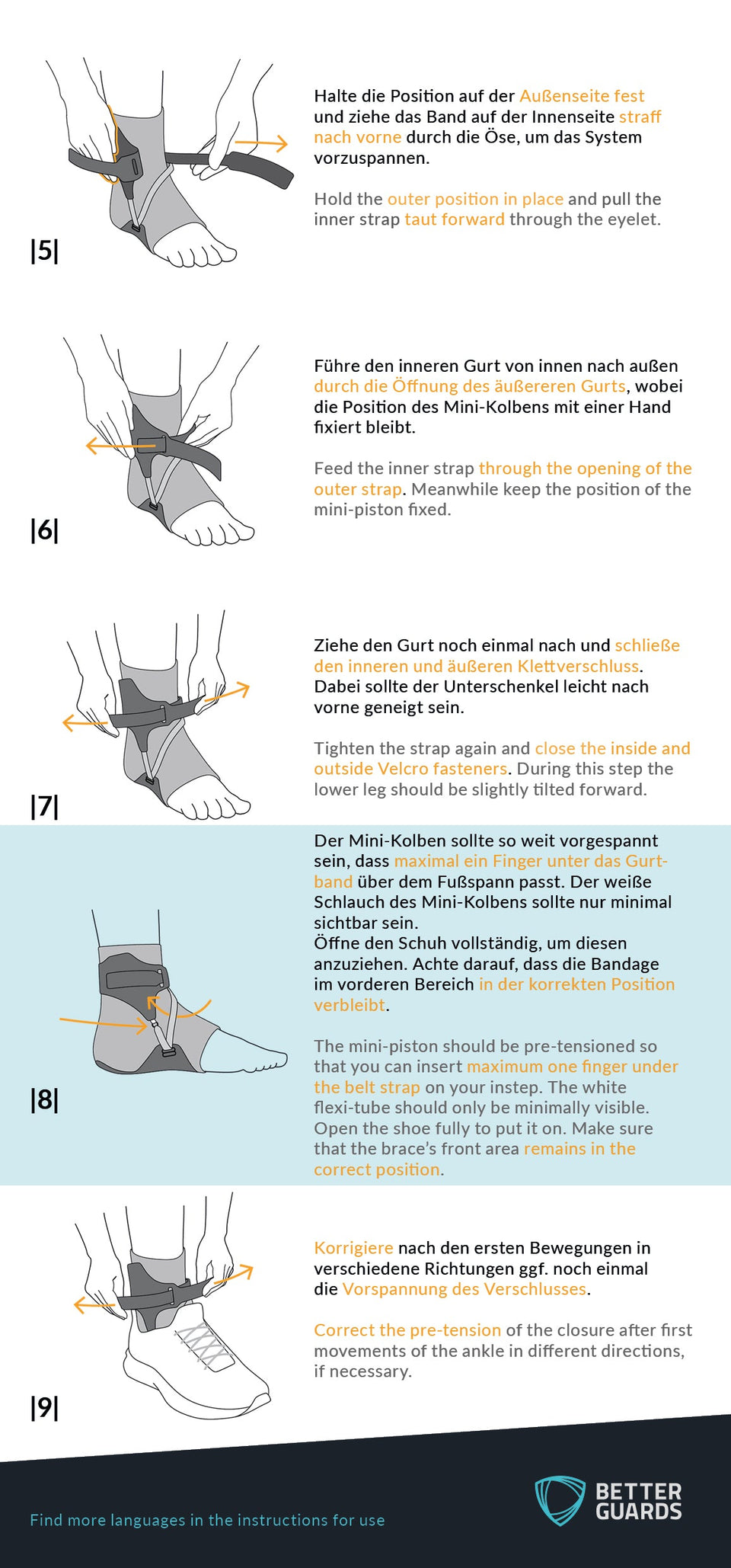 |5|

Halte die Position auf der Außenseite fest und ziehe das Band auf der Innenseite straff nach vorne durch die Öse, um das System vorzuspannen.

Hold the outer position in place and pull the inner strap taut forward through the eyelet.

|6|

Führe den inneren Gurt von innen nach außen durch die Öffnung des äußereren Gurts, wobei die Position des Mini-Kolbens mit einer Hand fixiert bleibt.

Feed the inner strap through the opening of the outer strap. Meanwhile keep the position of the mini-piston fixed.

|7|

Ziehe den Gurt noch einmal nach und schließe den inneren und äußeren Klettverschluss. Dabei sollte der Unterschenkel leicht nach vorne geneigt sein.

Tighten the strap again and close the inside and outside Velcro fasteners. During this step the lower leg should be slightly tilted forward.

|8|

Der Mini-Kolben sollte so weit vorgespannt sein, dass maximal ein Finger unter das Gurtband über dem Fußspann passt. Der weiße Schlauch des Mini-Kolbens sollte nur minimal sichtbar sein.
Öffne den Schuh vollständig, um diesen anzuziehen. Achte darauf, dass die Bandage im vorderen Bereich in der korrekten Position verbleibt.

The mini-piston should be pre-tensioned so that you can insert maximum one finger under the belt strap on your instep. The white flexi-tube should only be minimally visible. Open the shoe fully to put it on. Make sure that the brace's front area remains in the correct position.

|9|

Korrigiere nach den ersten Bewegungen in verschiedene Richtungen ggf. noch einmal die Vorspannung des Verschlusses.

Correct the pre-tension of the closure after first movements of the ankle in different directions, if necessary.

Find more languages in the instructions for use

BETTER GUARDS